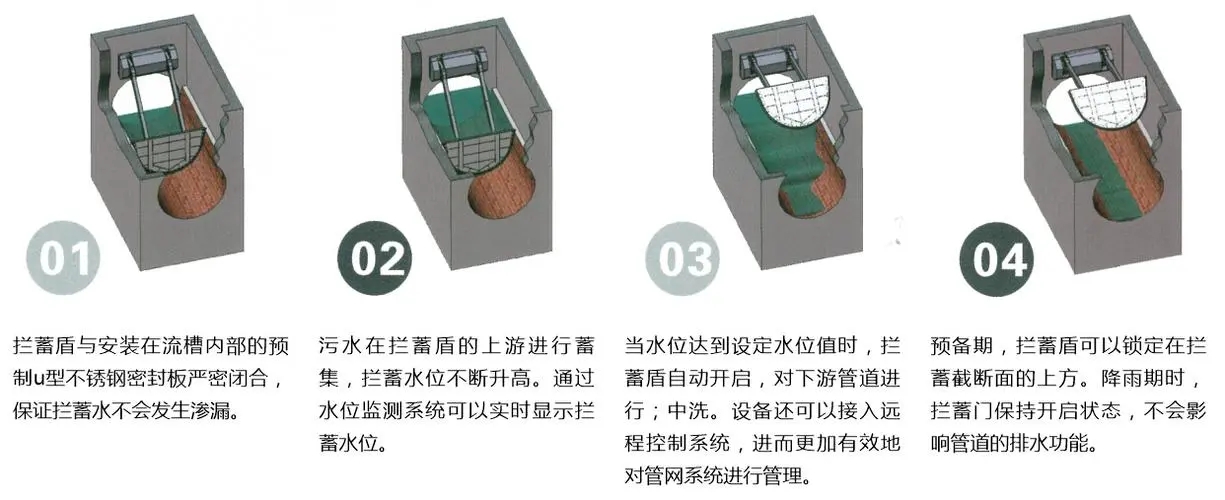 01

拦蓄盾与安装在流槽内部的预制u型不锈钢密封板严密闭合，保证拦蓄水不会发生渗漏。

02

污水在拦蓄盾的上游进行蓄集，拦蓄水位不断升高。通过水位监测系统可以实时显示拦蓄水位。

03

当水位达到设定水位值时，拦蓄盾自动开启，对下游管道进行；中洗。设备还可以接入远程控制系统，进而更加有效地对管网系统进行管理。

04

预备期，拦蓄盾可以锁定在拦蓄截断面的上方。降雨期时，拦蓄门保持开启状态，不会影响管道的排水功能。